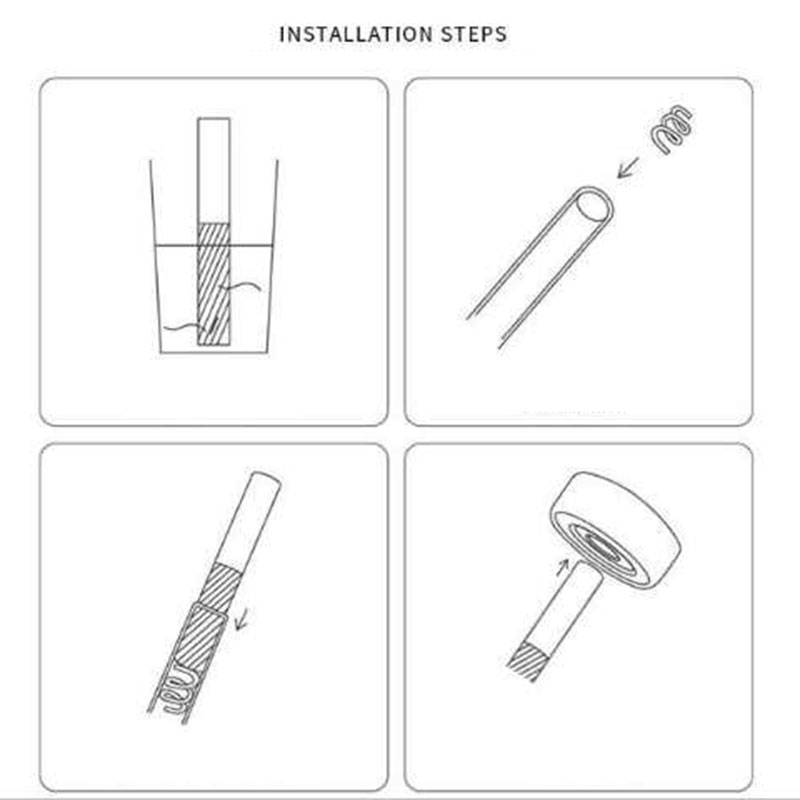 INSTALLATION STEPS