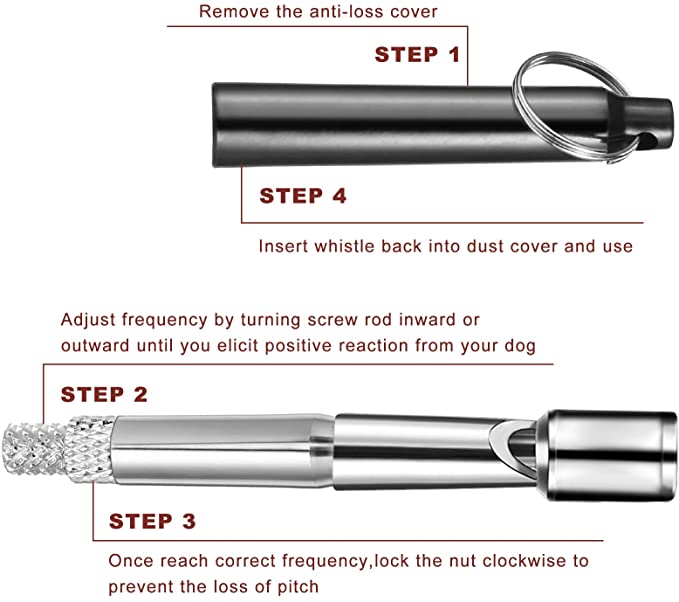 Remove the anti-loss cover

STEP 1

STEP 4

Insert whistle back into dust cover and use

Adjust frequency by turning screw rod inward or outward until you elicit positive reaction from your dog

STEP 2

STEP 3

Once reach correct frequency,lock the nut clockwise to prevent the loss of pitch