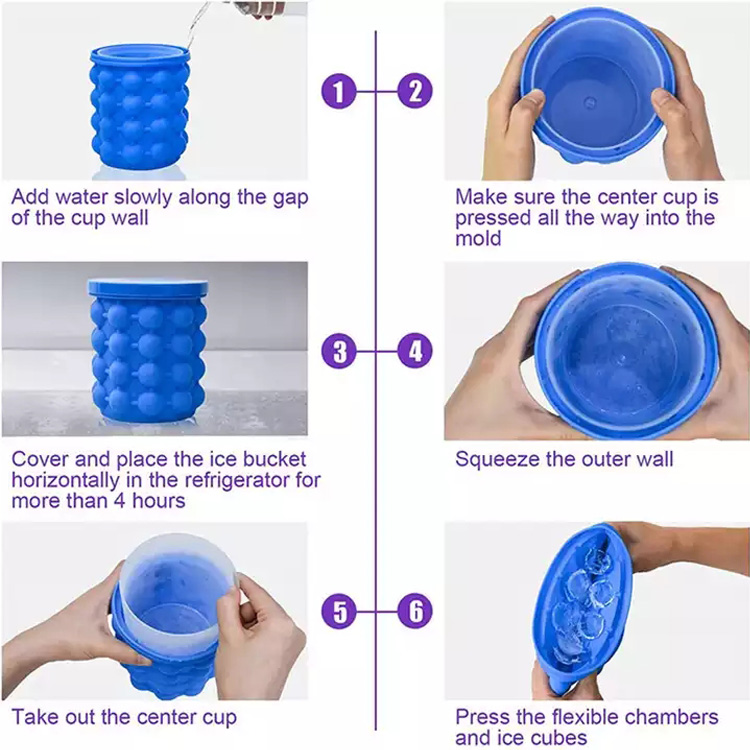 1

Add water slowly along the gap of the cup wall

2

Make sure the center cup is pressed all the way into the mold

3

Cover and place the ice bucket horizontally in the refrigerator for more than 4 hours

4

Squeeze the outer wall

5

Take out the center cup

6

Press the flexible chambers and ice cubes