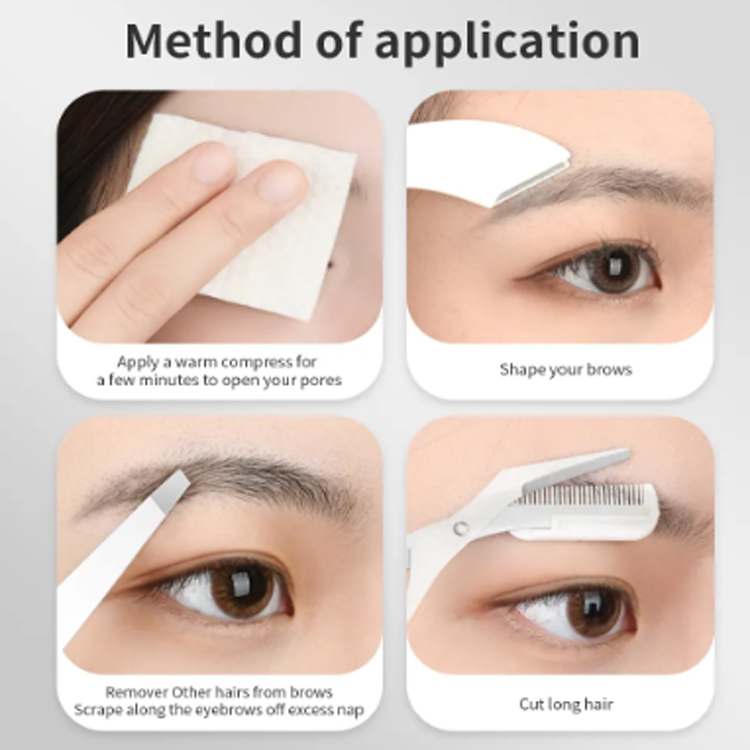 Method of application

Apply a warm compress for a few minutes to open your pores

Shape your brows

Remover Other hairs from brows
Scrape along the eyebrows off excess nap

Cut long hair