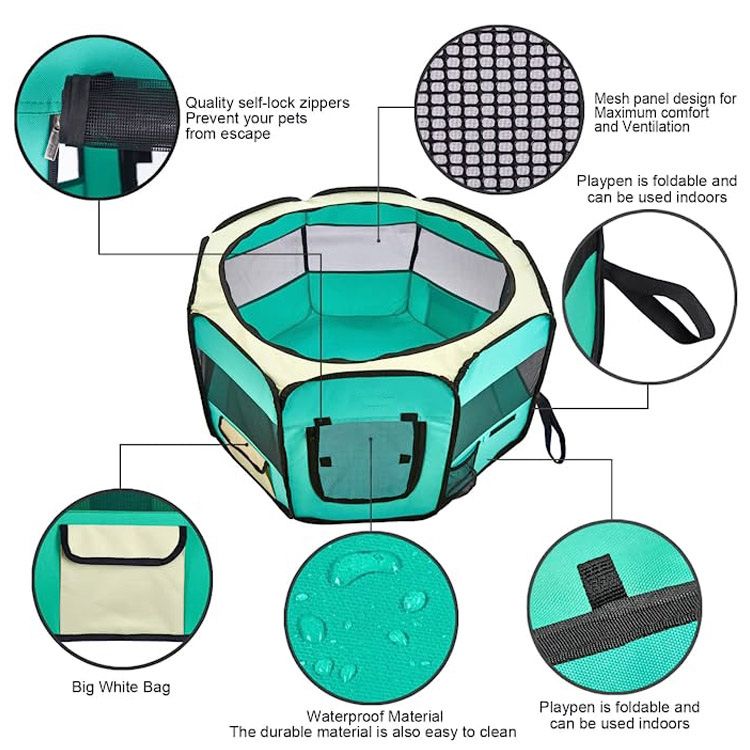 Quality self-lock zippers
Prevent your pets
from escape

Mesh panel design for
Maximum comfort
and Ventilation

Playpen is foldable and
can be used indoors

Big White Bag

Waterproof Material
The durable material is also easy to clean

Playpen is foldable and
can be used indoors