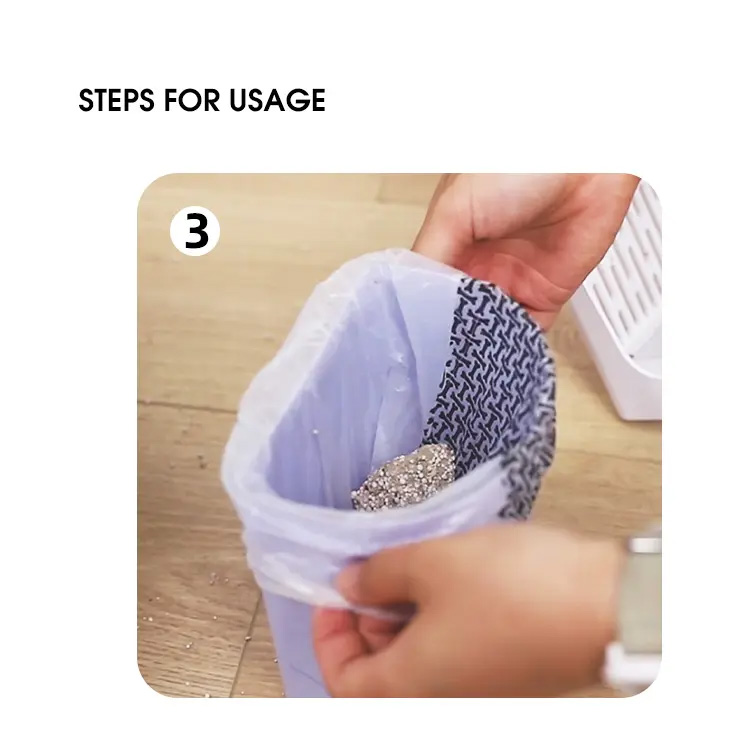 STEPS FOR USAGE

3