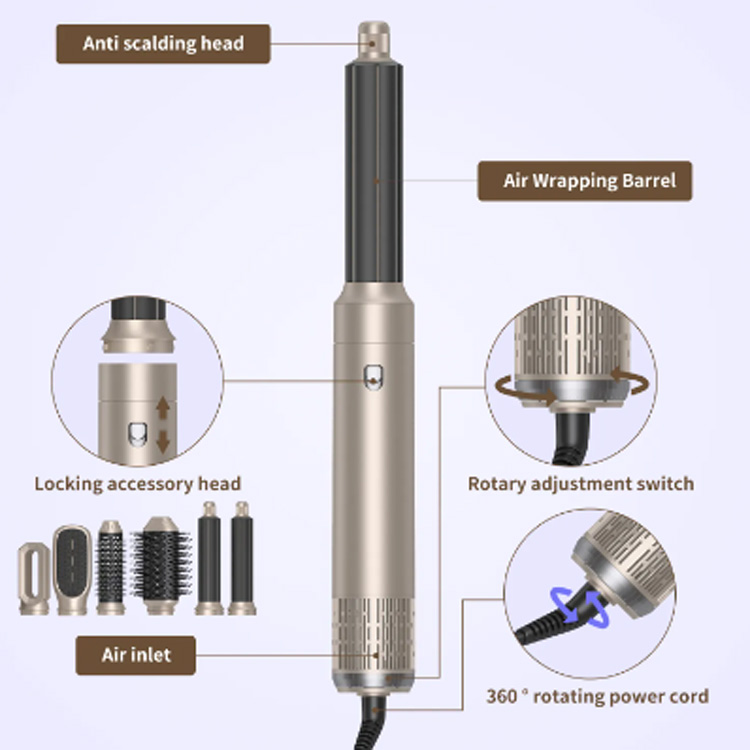 Anti scalding head

Air Wrapping Barrel

Locking accessory head

Rotary adjustment switch

Air inlet

360 ° rotating power cord